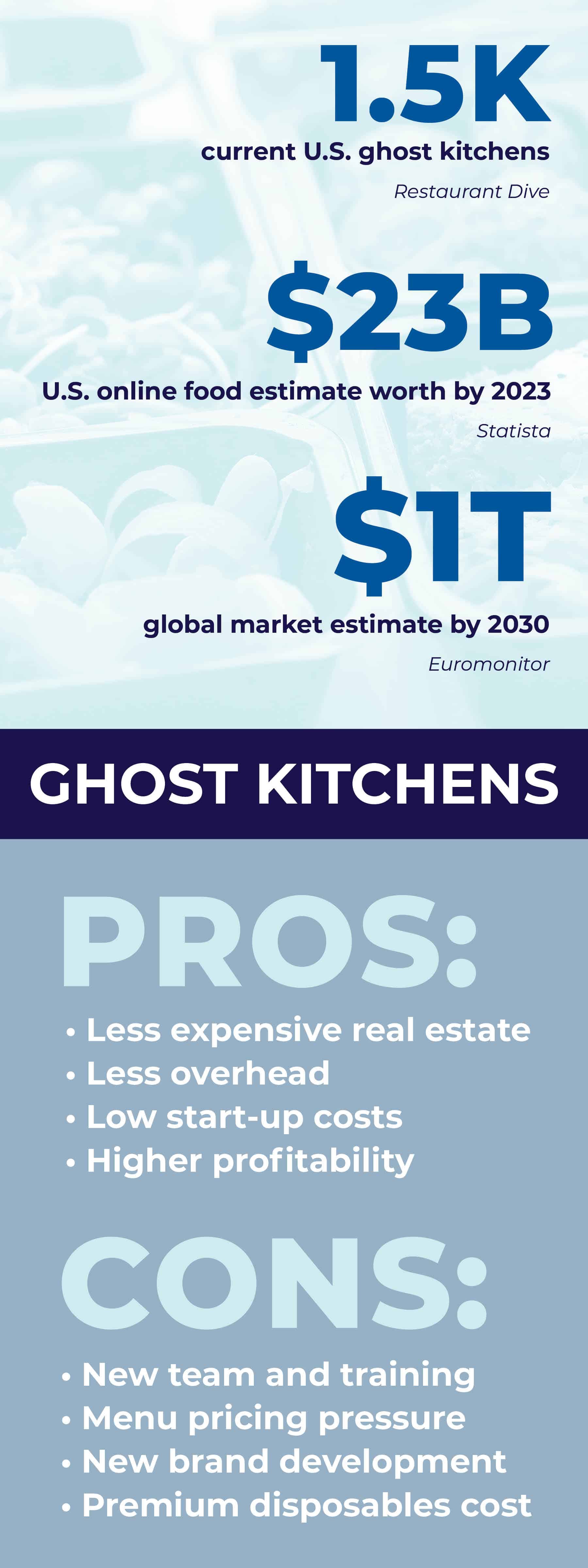 1.5K

current U.S. ghost kitchens

Restaurant Dive

\$23B

U.S. online food estimate worth by 2023

Statista

\$1T

global market estimate by 2030

Euromonitor

GHOST KITCHENS

PROS:

• Less expensive real estate
• Less overhead
• Low start-up costs
• Higher profitability

CONS:

• New team and training
• Menu pricing pressure
• New brand development
• Premium disposables cost